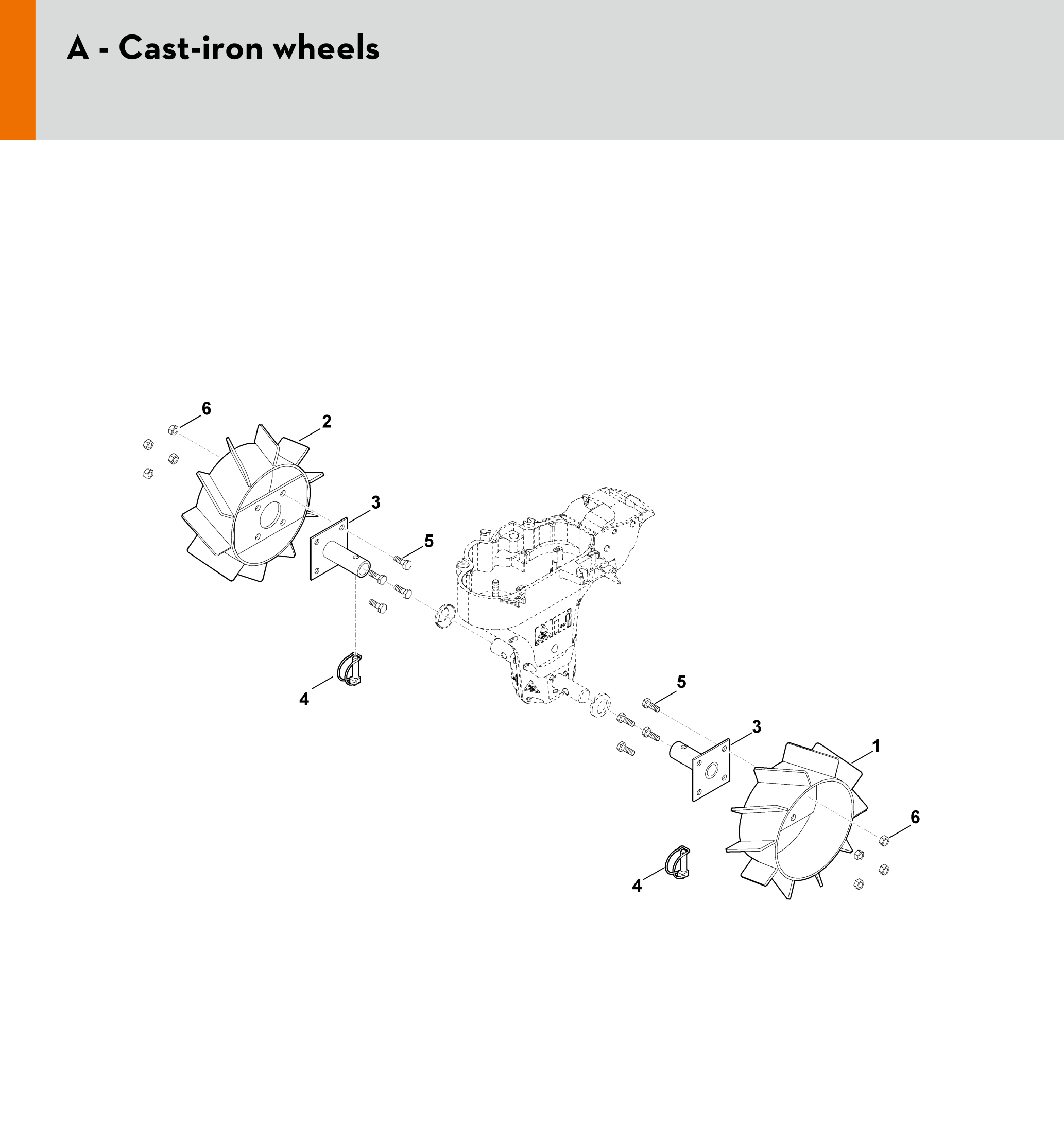 A - Cast-iron wheels

6
2
3
5
4
5
3
1
6
4